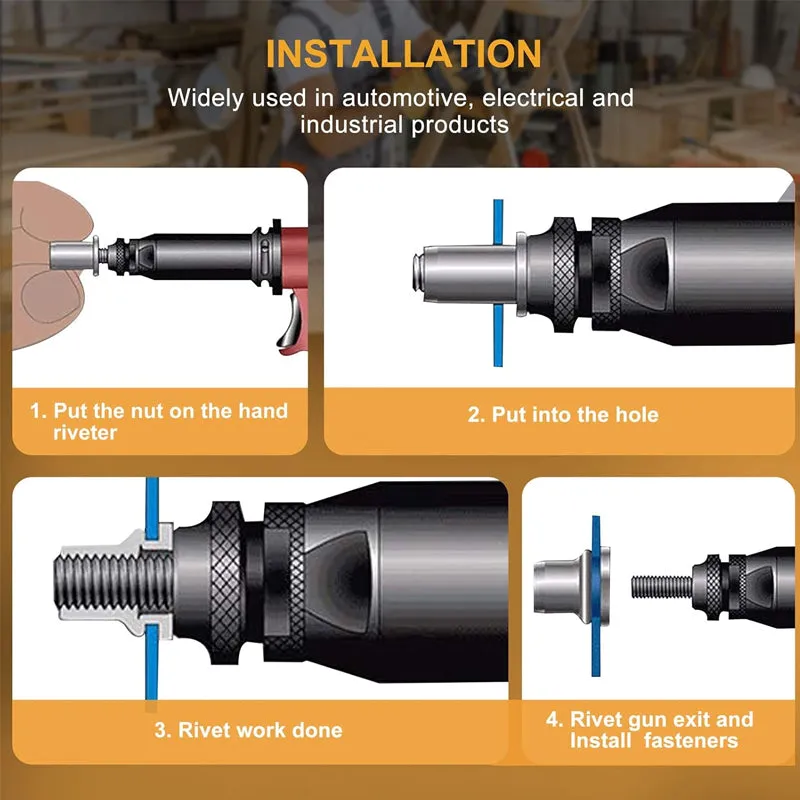 INSTALLATION

Widely used in automotive, electrical and industrial products

1. Put the nut on the hand riveter

2. Put into the hole

3. Rivet work done

4. Rivet gun exit and Install fasteners